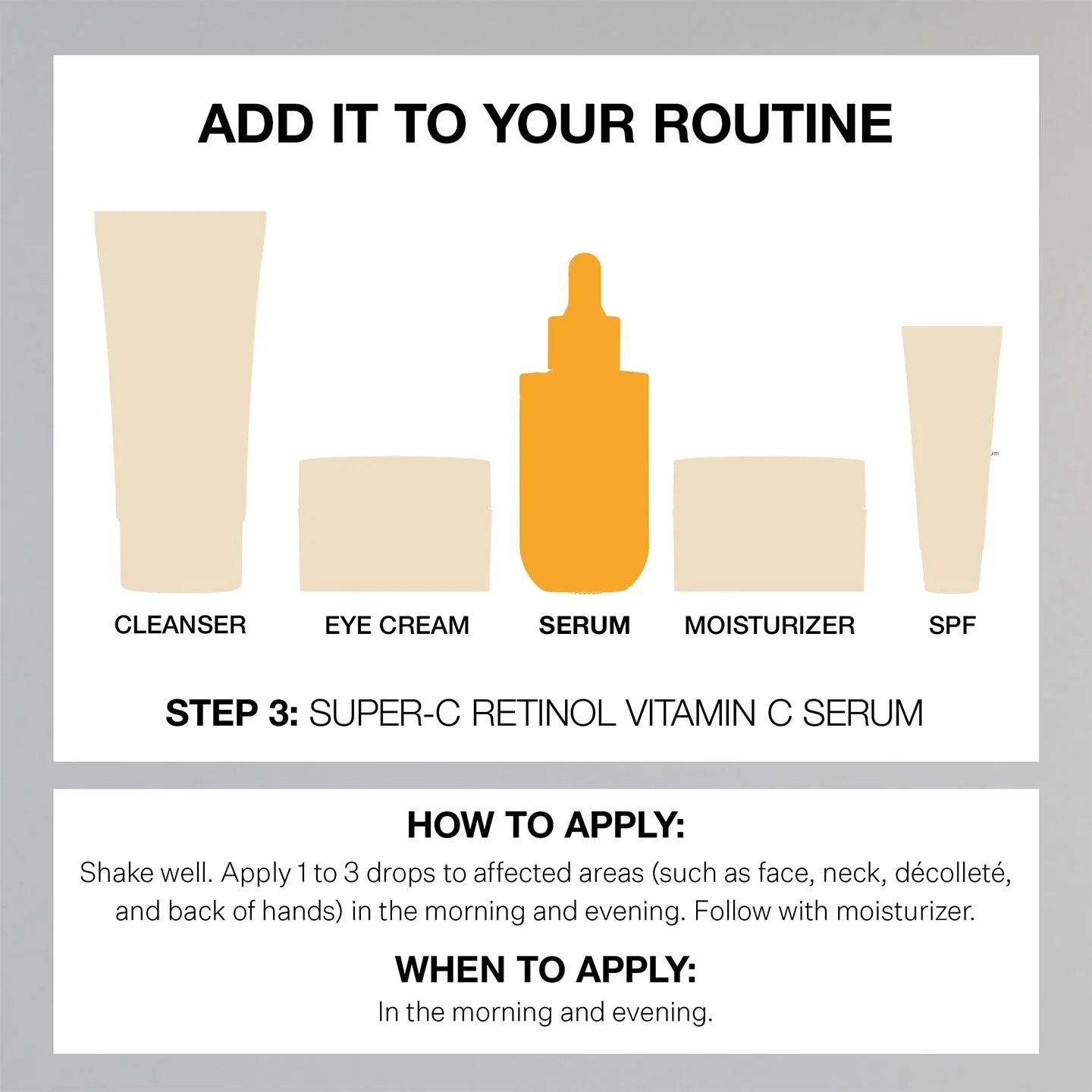 ADD IT TO YOUR ROUTINE

CLEANSER EYE CREAM SERUM MOISTURIZER SPF

STEP 3: SUPER-C RETINOL VITAMIN C SERUM

HOW TO APPLY:
Shake well. Apply 1 to 3 drops to affected areas (such as face, neck, décolleté, and back of hands) in the morning and evening. Follow with moisturizer.

WHEN TO APPLY:
In the morning and evening.